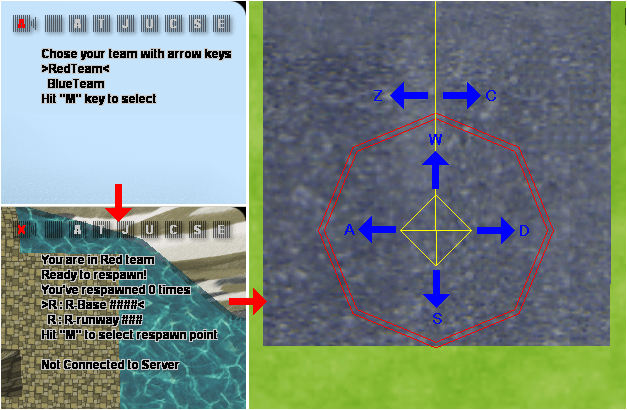 A T J U C S E

Chose your team with arrow keys
>RedTeam<
BlueTeam
Hit "M" key to select

A T J U C S E

You are in Red team
Ready to respawn!
You've respawned 0 times
>R : R-Base ####<
R : R-runway ###
Hit "M" to select respawn point

Not Connected to Server

Z C
W
A D
S